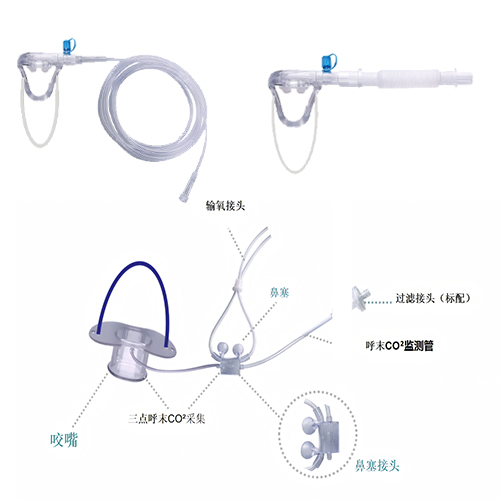 输氧接头

鼻塞

过滤接头（标配）

呼末$CO^2$监测管

三点呼末$CO^2$采集

咬嘴

鼻塞接头